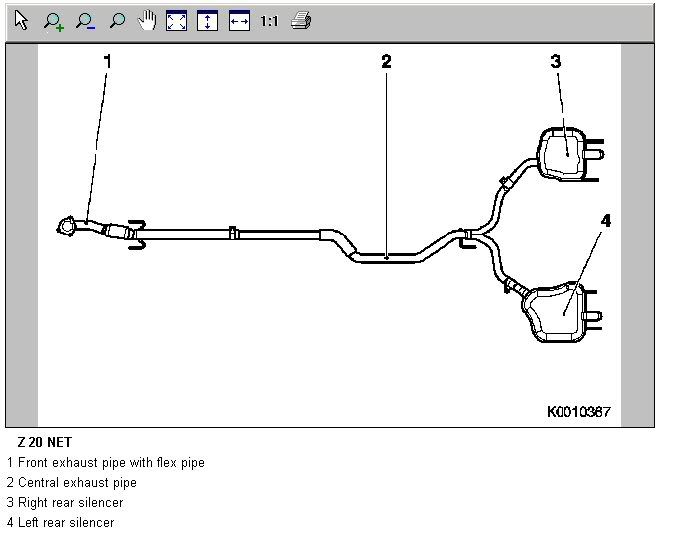 1:1

1

2

3

4

K0010367

Z 20 NET

1 Front exhaust pipe with flex pipe

2 Central exhaust pipe

3 Right rear silencer

4 Left rear silencer